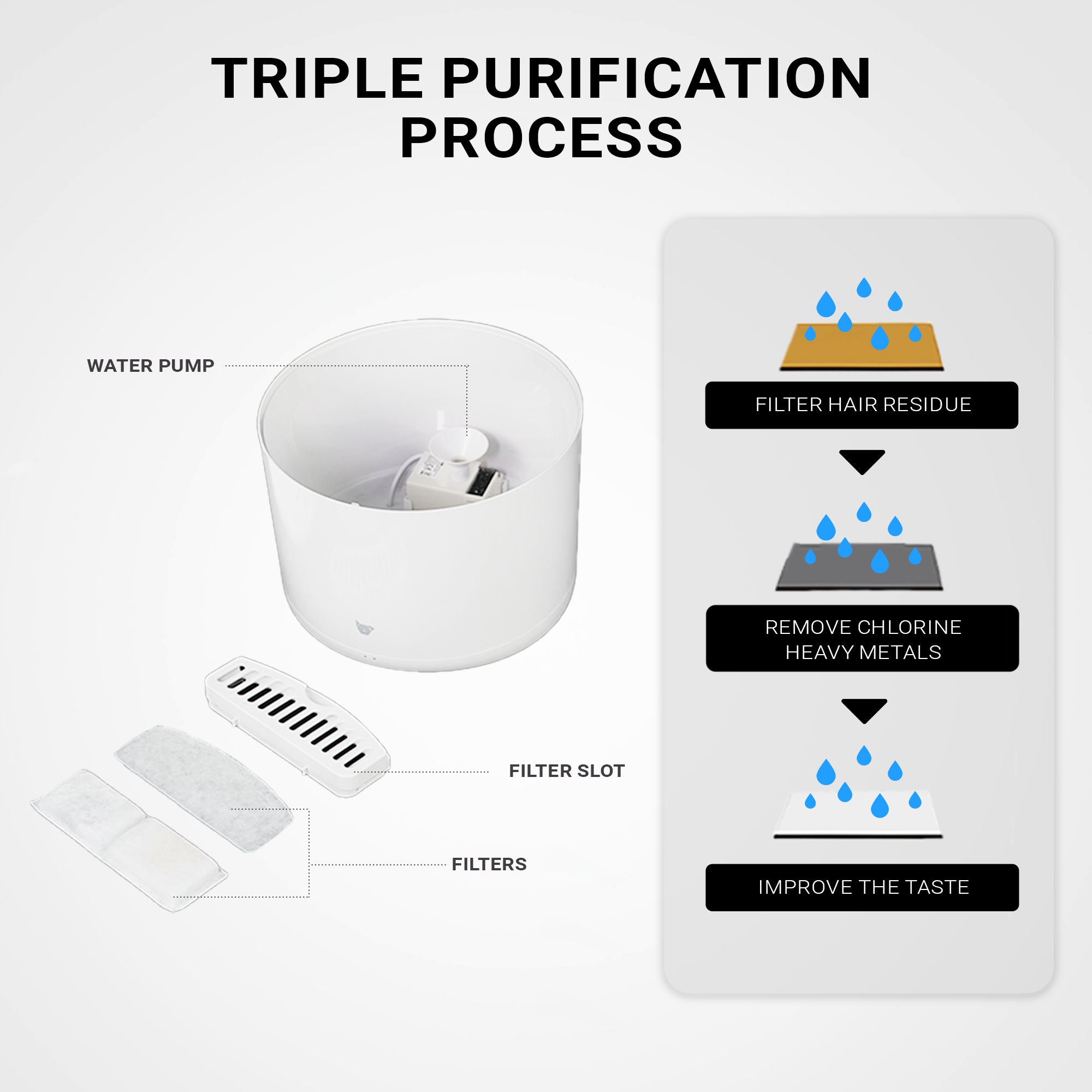 TRIPLE PURIFICATION PROCESS

WATER PUMP

FILTER SLOT

FILTERS

FILTER HAIR RESIDUE

REMOVE CHLORINE HEAVY METALS

IMPROVE THE TASTE