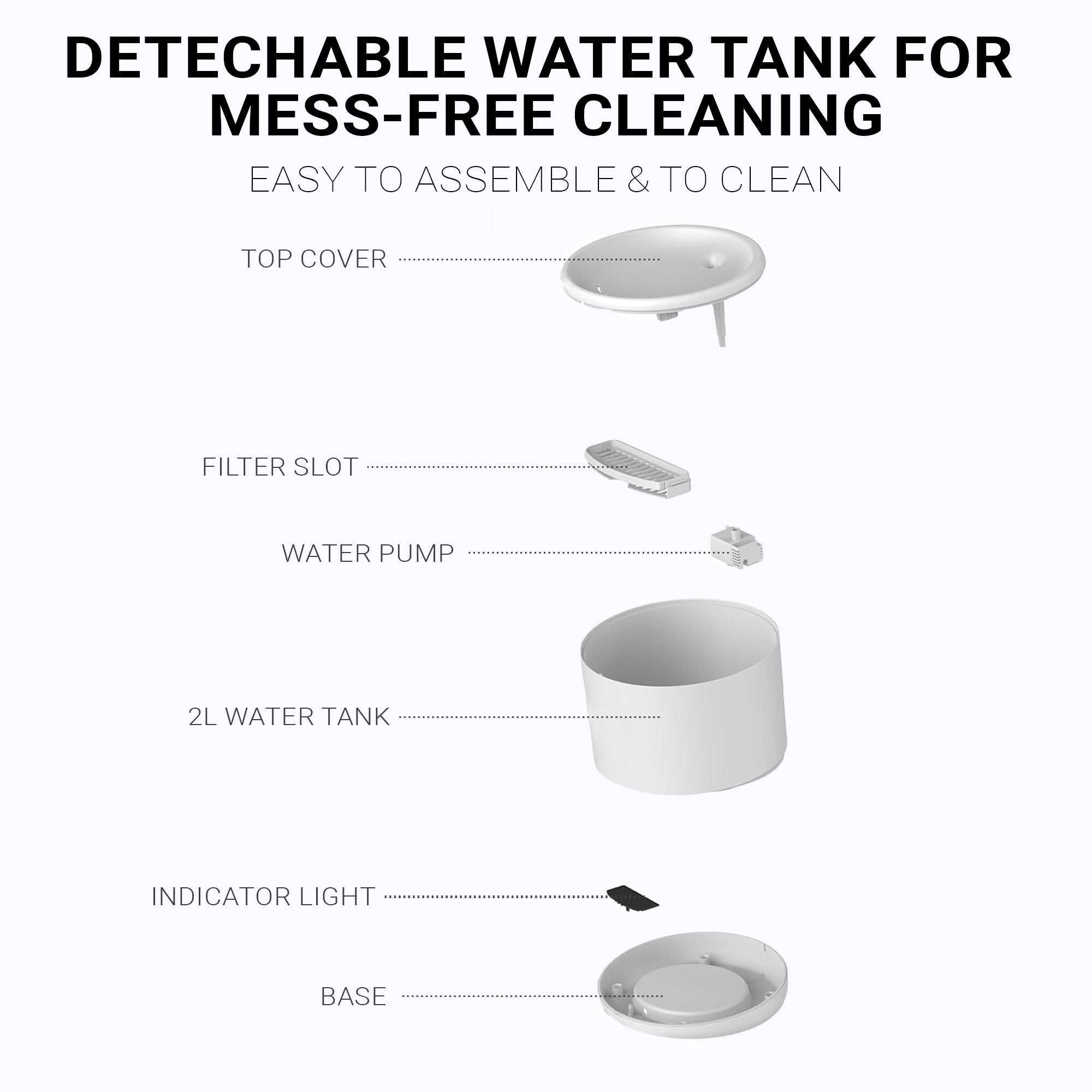 DETECHABLE WATER TANK FOR MESS-FREE CLEANING

EASY TO ASSEMBLE & TO CLEAN

TOP COVER

FILTER SLOT

WATER PUMP

2L WATER TANK

INDICATOR LIGHT

BASE